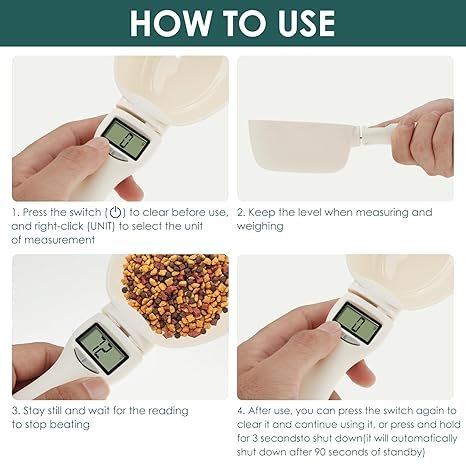 HOW TO USE

0

1. Press the switch (⏻) to clear before use, and right-click (UNIT) to select the unit of measurement

2. Keep the level when measuring and weighing

72

3. Stay still and wait for the reading to stop beating

0

4. After use, you can press the switch again to clear it and continue using it, or press and hold for 3 secondsto shut down(it will automatically shut down after 90 seconds of standby)